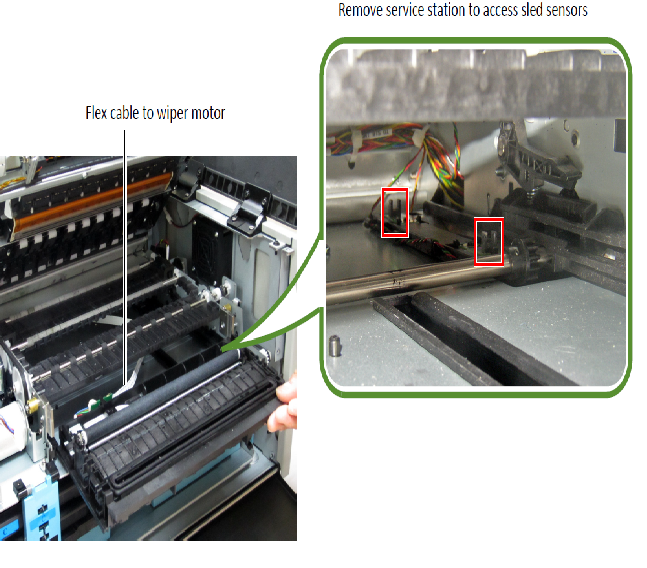 Remove service station to access sled sensors

Flex cable to wiper motor