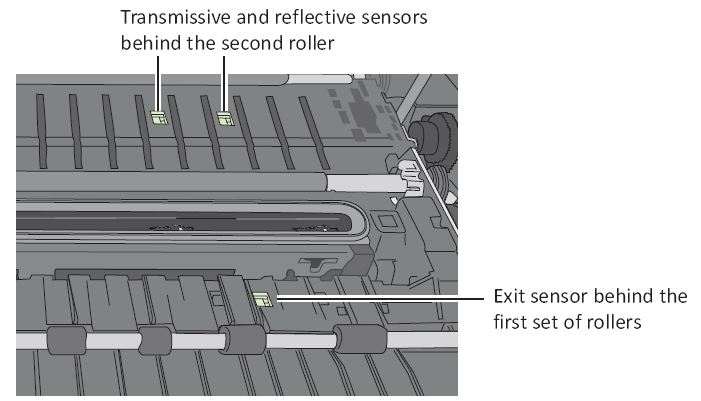 Transmissive and reflective sensors behind the second roller

Exit sensor behind the first set of rollers